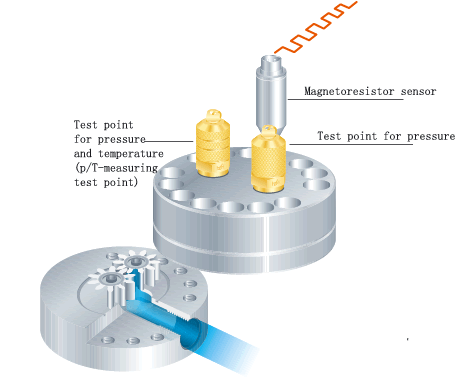 Magnetoresistor sensor

Test point for pressure and temperature (p/T-measuring test point)

Test point for pressure